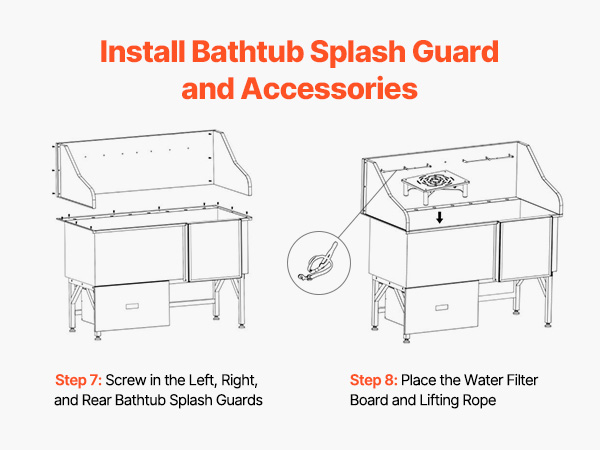 Install Bathtub Splash Guard and Accessories

Step 7: Screw in the Left, Right, and Rear Bathtub Splash Guards

Step 8: Place the Water Filter Board and Lifting Rope