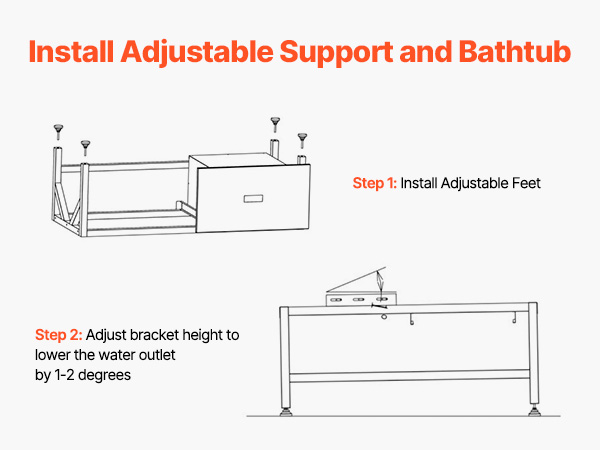 Install Adjustable Support and Bathtub

Step 1: Install Adjustable Feet

Step 2: Adjust bracket height to lower the water outlet by 1-2 degrees