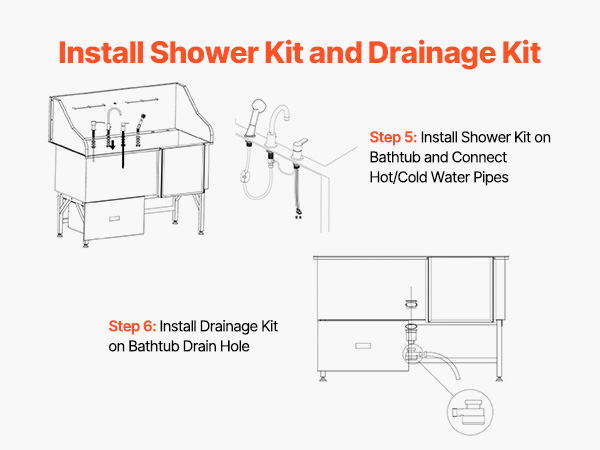 Install Shower Kit and Drainage Kit

Step 5: Install Shower Kit on Bathtub and Connect Hot/Cold Water Pipes

Step 6: Install Drainage Kit on Bathtub Drain Hole