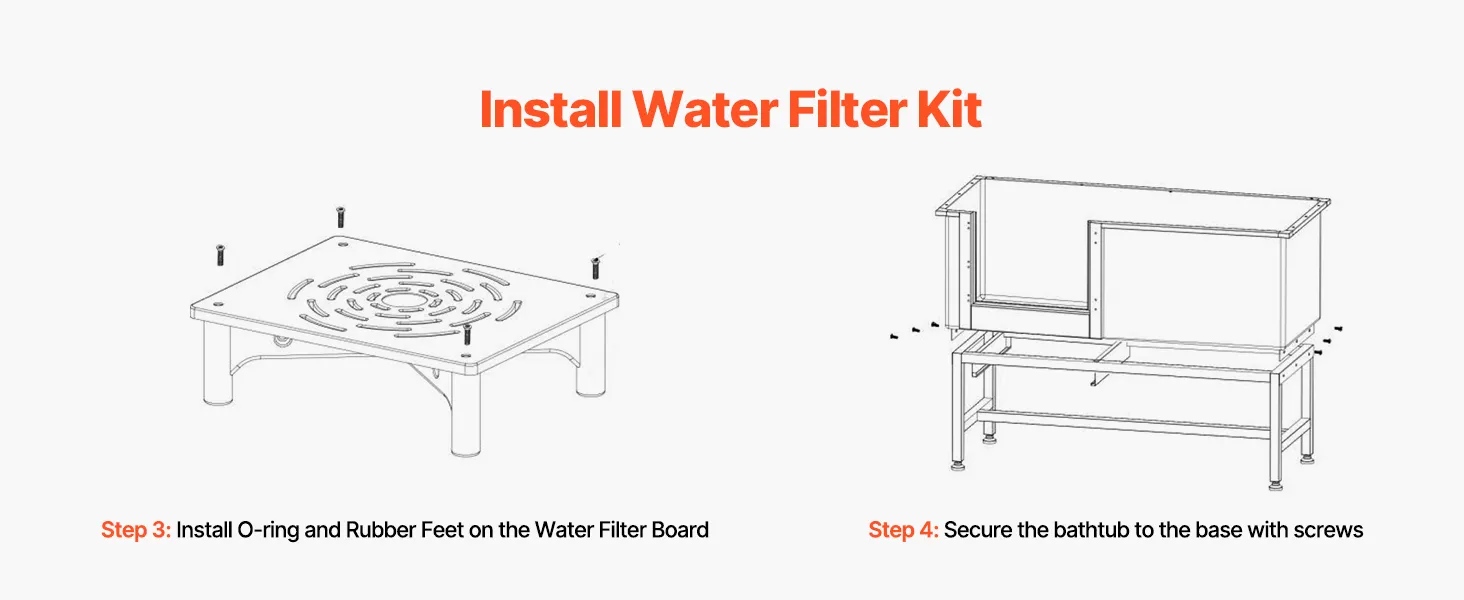 Install Water Filter Kit

Step 3: Install O-ring and Rubber Feet on the Water Filter Board

Step 4: Secure the bathtub to the base with screws