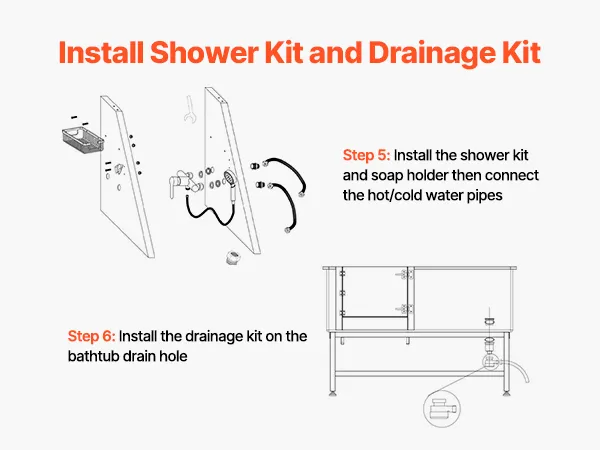 Install Shower Kit and Drainage Kit

Step 5: Install the shower kit and soap holder then connect the hot/cold water pipes

Step 6: Install the drainage kit on the bathtub drain hole