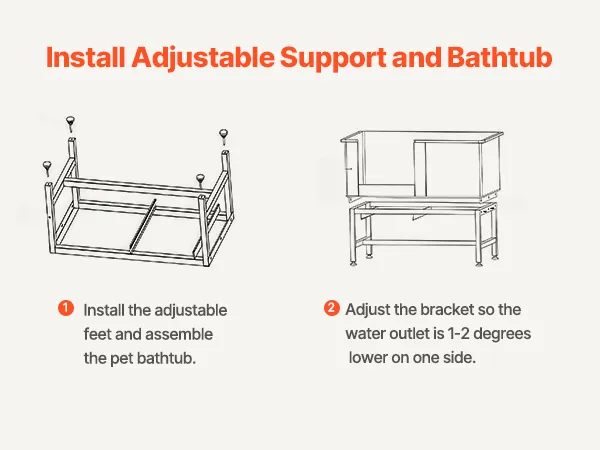 Install Adjustable Support and Bathtub

1 Install the adjustable feet and assemble the pet bathtub.

2 Adjust the bracket so the water outlet is 1-2 degrees lower on one side.