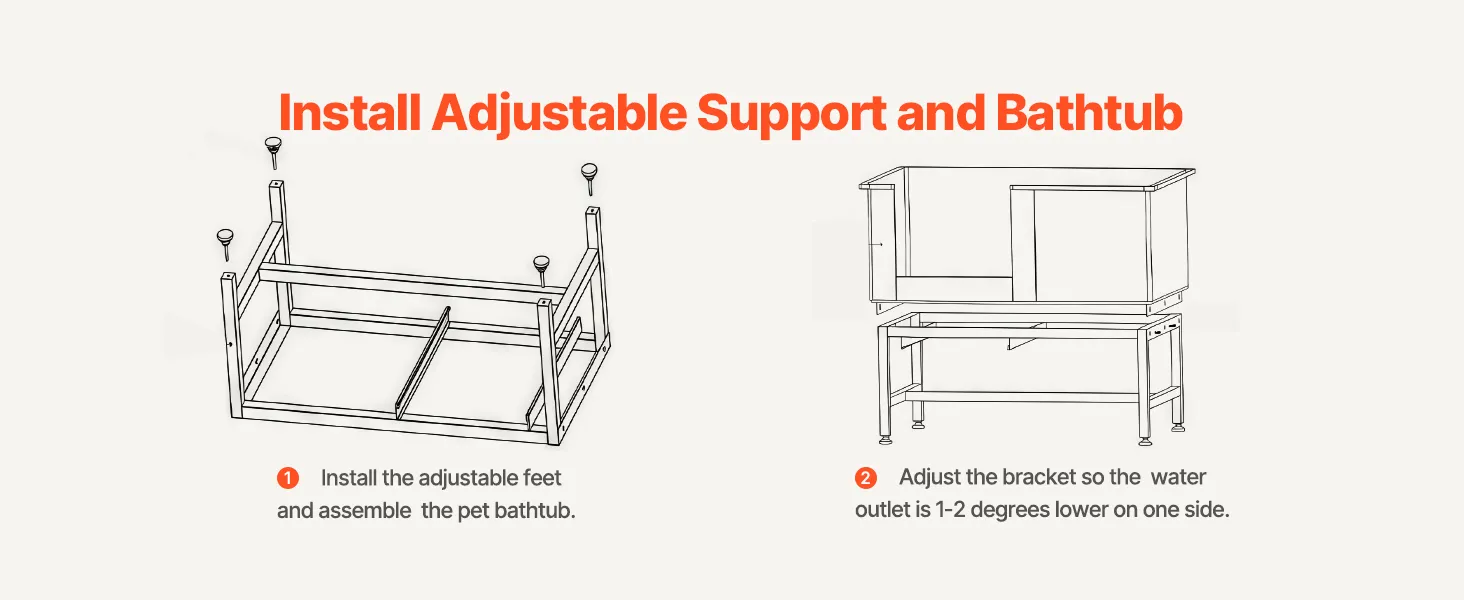 Install Adjustable Support and Bathtub

1 Install the adjustable feet and assemble the pet bathtub.

2 Adjust the bracket so the water outlet is 1-2 degrees lower on one side.