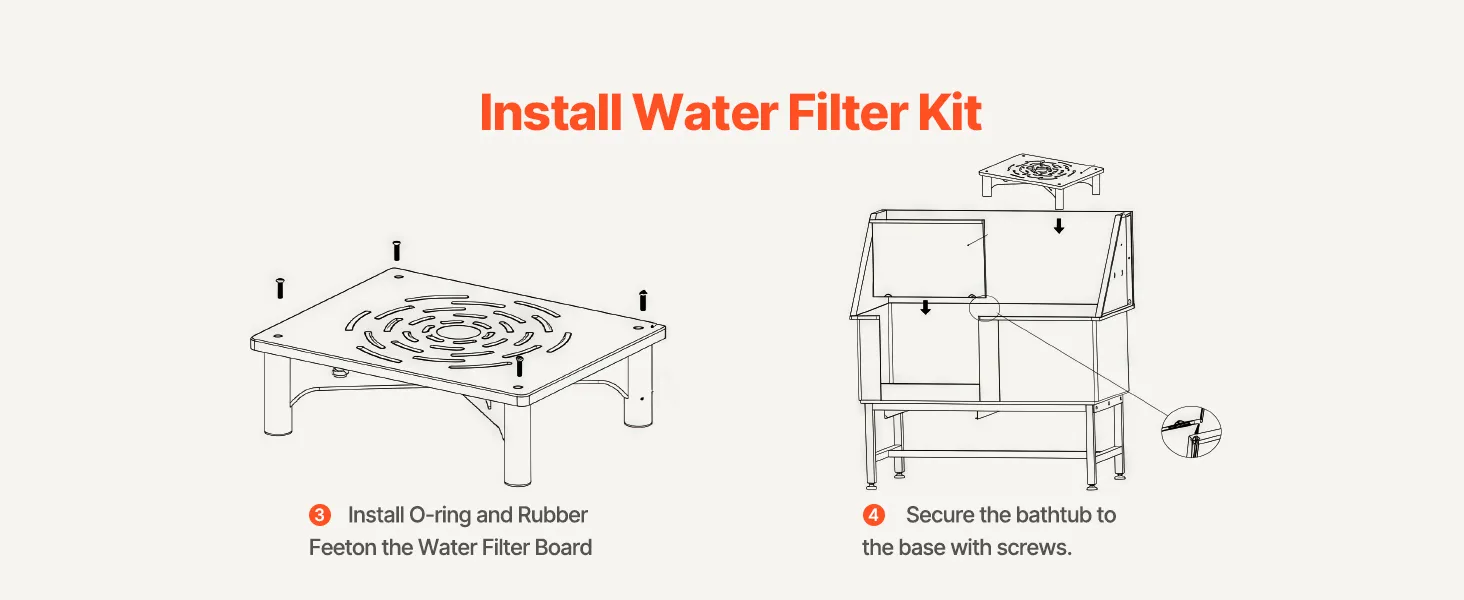 Install Water Filter Kit

3 Install O-ring and Rubber Feeton the Water Filter Board

4 Secure the bathtub to the base with screws.