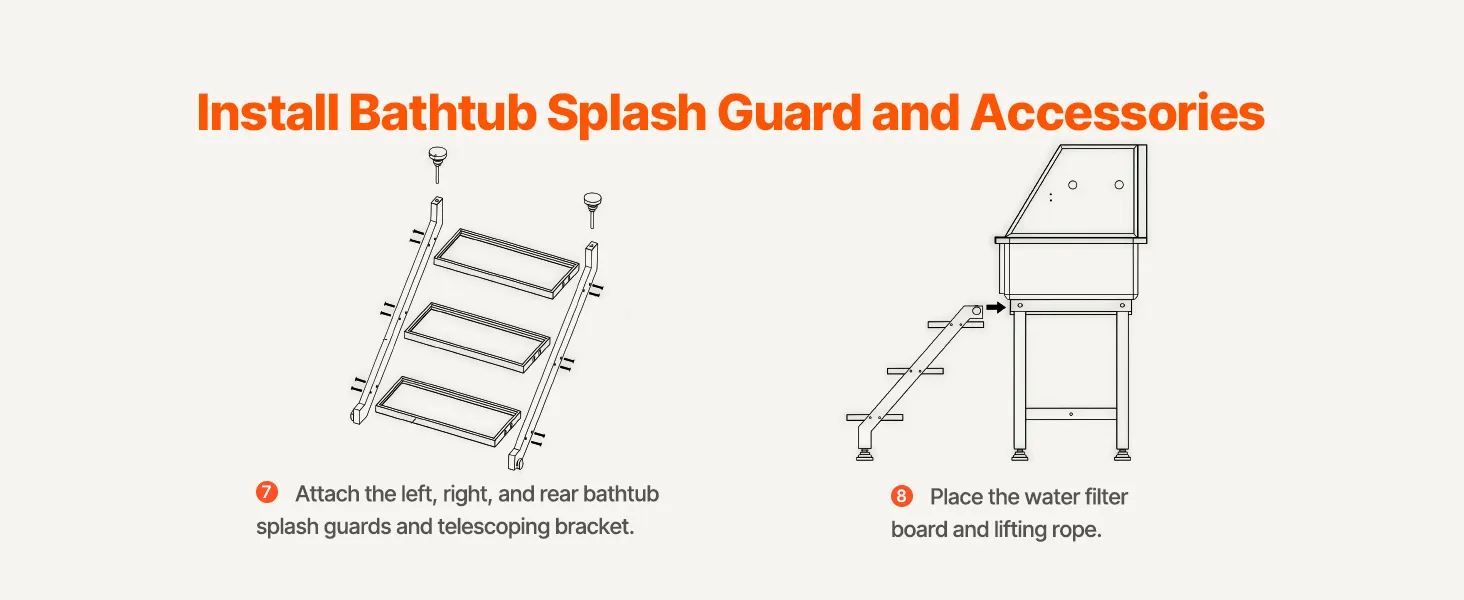 Install Bathtub Splash Guard and Accessories

7 Attach the left, right, and rear bathtub splash guards and telescoping bracket.

8 Place the water filter board and lifting rope.