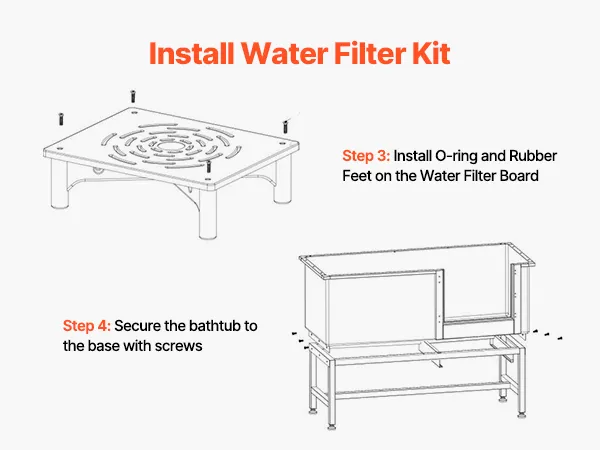 Install Water Filter Kit

Step 3: Install O-ring and Rubber Feet on the Water Filter Board

Step 4: Secure the bathtub to the base with screws