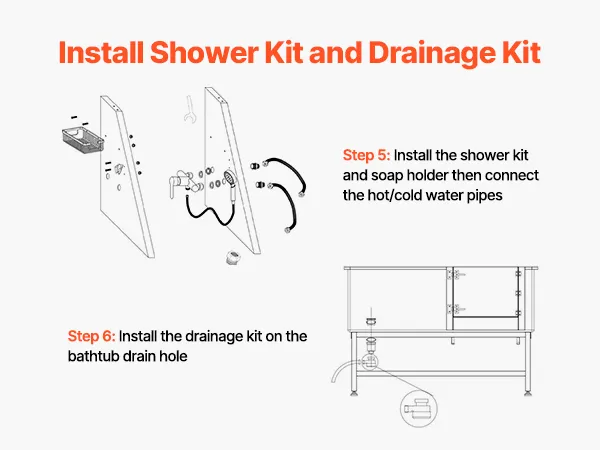 Install Shower Kit and Drainage Kit

Step 5: Install the shower kit and soap holder then connect the hot/cold water pipes

Step 6: Install the drainage kit on the bathtub drain hole