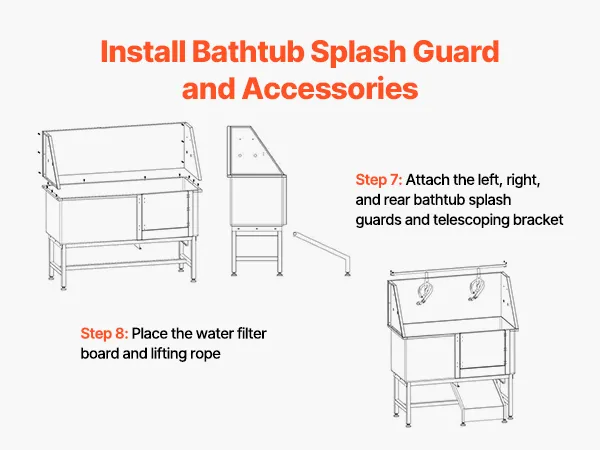 Install Bathtub Splash Guard and Accessories

Step 7: Attach the left, right, and rear bathtub splash guards and telescoping bracket

Step 8: Place the water filter board and lifting rope