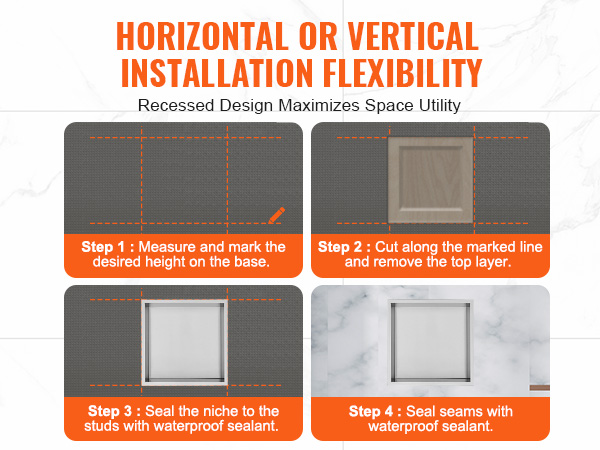 HORIZONTAL OR VERTICAL INSTALLATION FLEXIBILITY

Recessed Design Maximizes Space Utility

Step 1 : Measure and mark the desired height on the base.

Step 2 : Cut along the marked line and remove the top layer.

Step 3 : Seal the niche to the studs with waterproof sealant.

Step 4 : Seal seams with waterproof sealant.