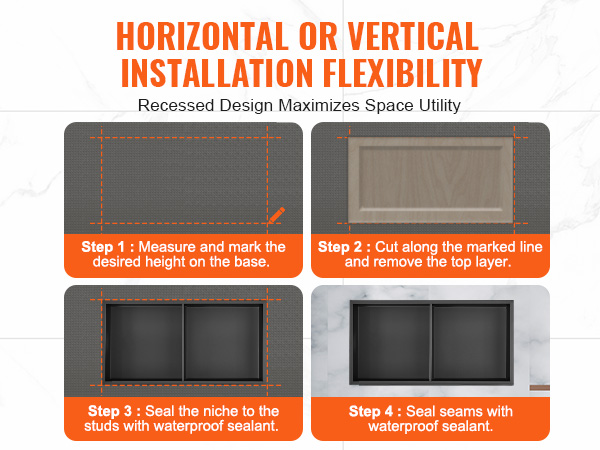 HORIZONTAL OR VERTICAL INSTALLATION FLEXIBILITY

Recessed Design Maximizes Space Utility

Step 1 : Measure and mark the desired height on the base.

Step 2 : Cut along the marked line and remove the top layer.

Step 3 : Seal the niche to the studs with waterproof sealant.

Step 4 : Seal seams with waterproof sealant.