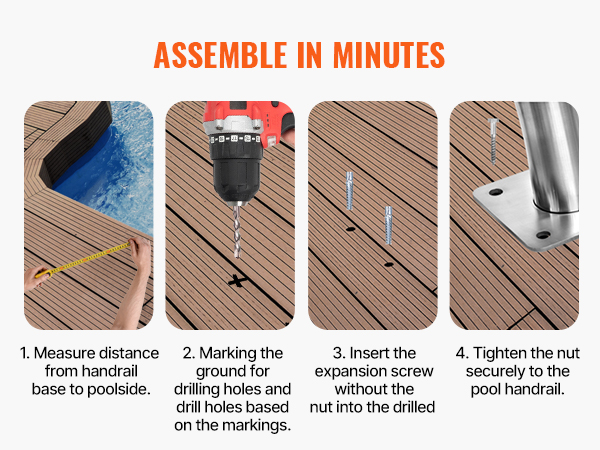 ASSEMBLE IN MINUTES

1. Measure distance from handrail base to poolside.

2. Marking the ground for drilling holes and drill holes based on the markings.

3. Insert the expansion screw without the nut into the drilled

4. Tighten the nut securely to the pool handrail.