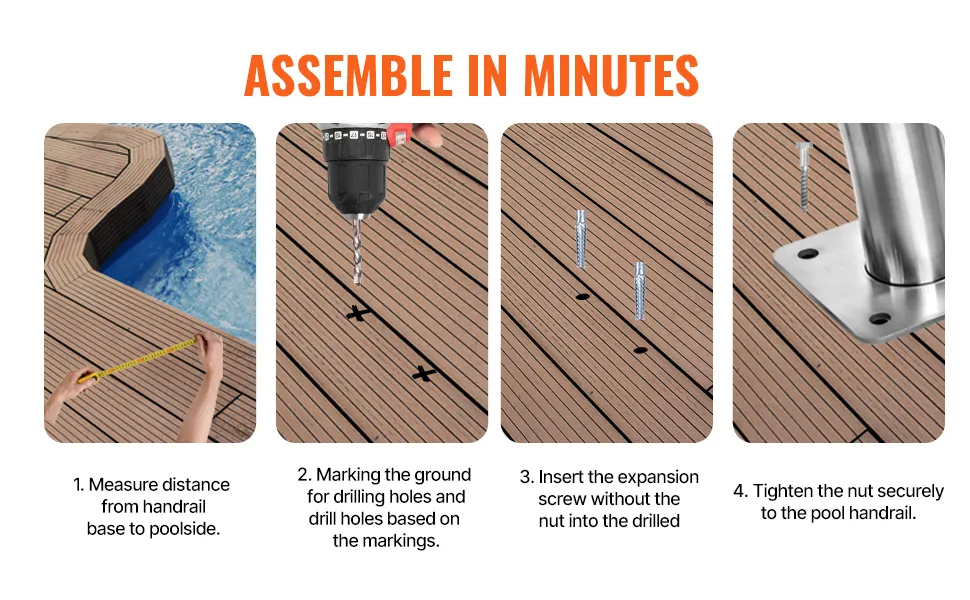 ASSEMBLE IN MINUTES

1. Measure distance from handrail base to poolside.

2. Marking the ground for drilling holes and drill holes based on the markings.

3. Insert the expansion screw without the nut into the drilled

4. Tighten the nut securely to the pool handrail.