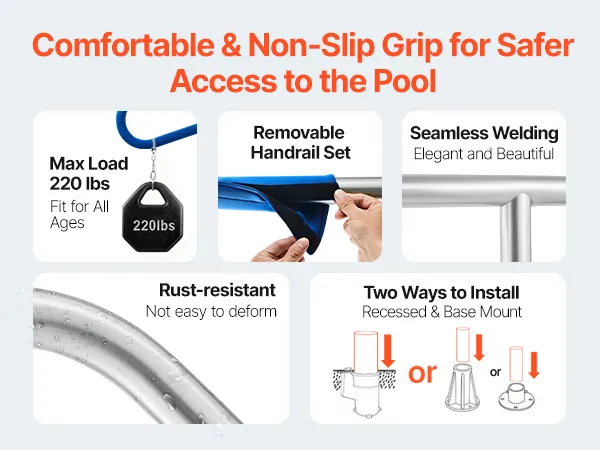 Comfortable & Non-Slip Grip for Safer Access to the Pool

Max Load 220 lbs
Fit for All Ages

220lbs

Removable Handrail Set

Seamless Welding
Elegant and Beautiful

Rust-resistant
Not easy to deform

Two Ways to Install
Recessed & Base Mount

or

or