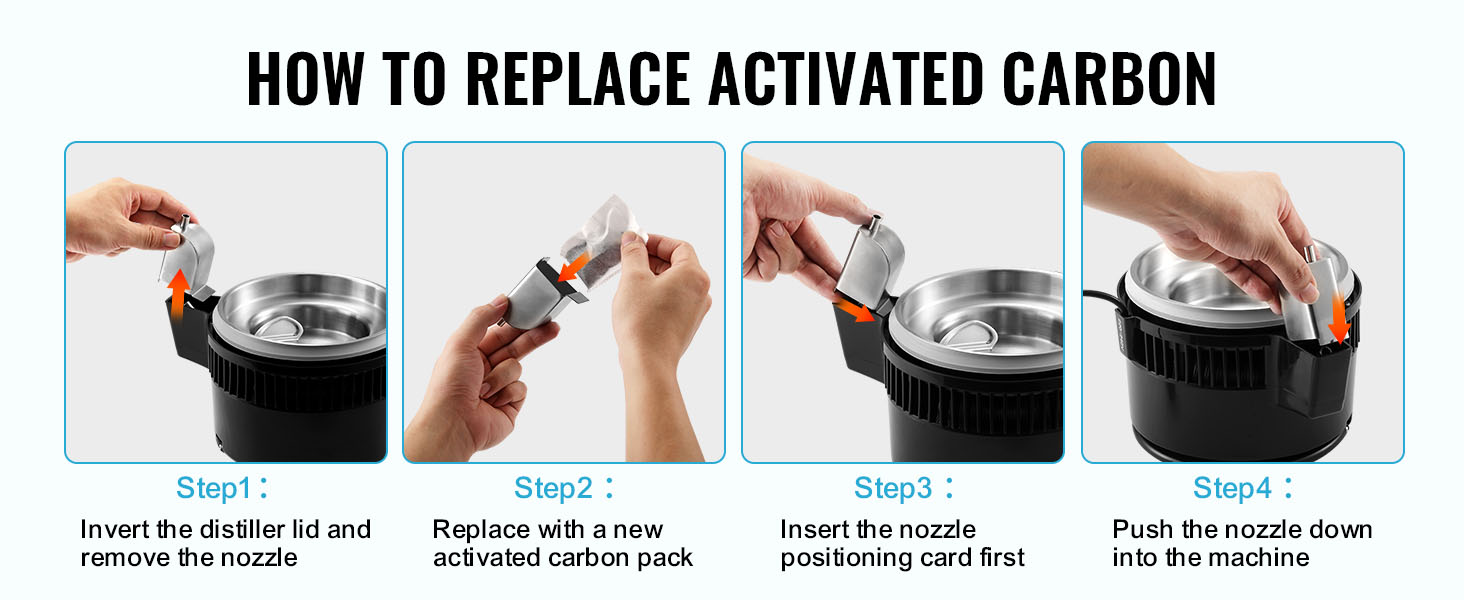 HOW TO REPLACE ACTIVATED CARBON

Step1：
Invert the distiller lid and remove the nozzle

Step2：
Replace with a new activated carbon pack

Step3：
Insert the nozzle positioning card first

Step4：
Push the nozzle down into the machine