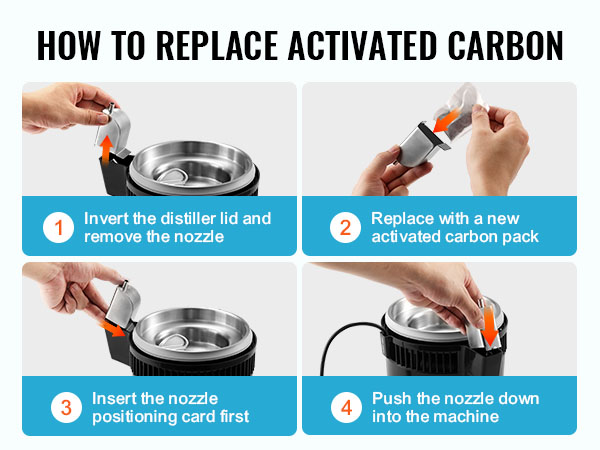 HOW TO REPLACE ACTIVATED CARBON

1 Invert the distiller lid and remove the nozzle

2 Replace with a new activated carbon pack

3 Insert the nozzle positioning card first

4 Push the nozzle down into the machine