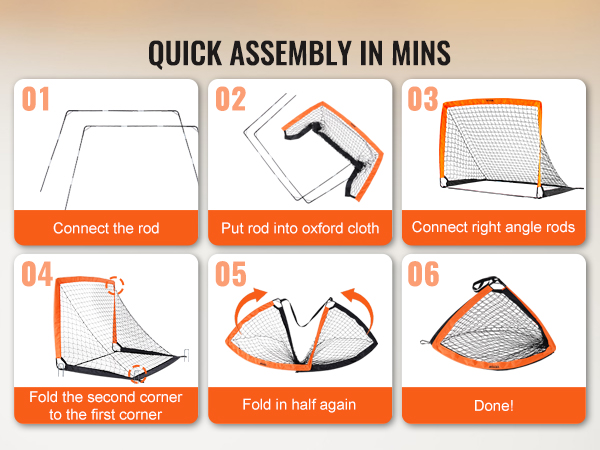 QUICK ASSEMBLY IN MINS

01
Connect the rod

02
Put rod into oxford cloth

03
Connect right angle rods

04
Fold the second corner to the first corner

05
Fold in half again

06
Done!