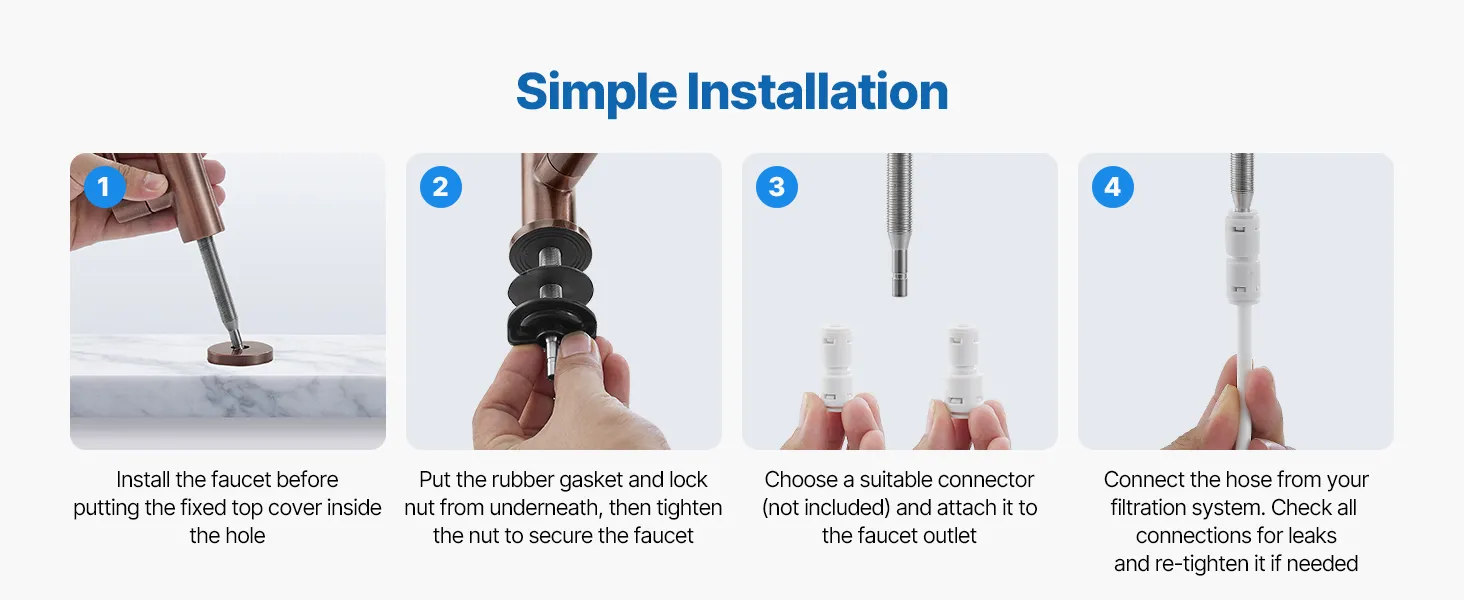 Simple Installation

1

Install the faucet before putting the fixed top cover inside the hole

2

Put the rubber gasket and lock nut from underneath, then tighten the nut to secure the faucet

3

Choose a suitable connector (not included) and attach it to the faucet outlet

4

Connect the hose from your filtration system. Check all connections for leaks and re-tighten it if needed