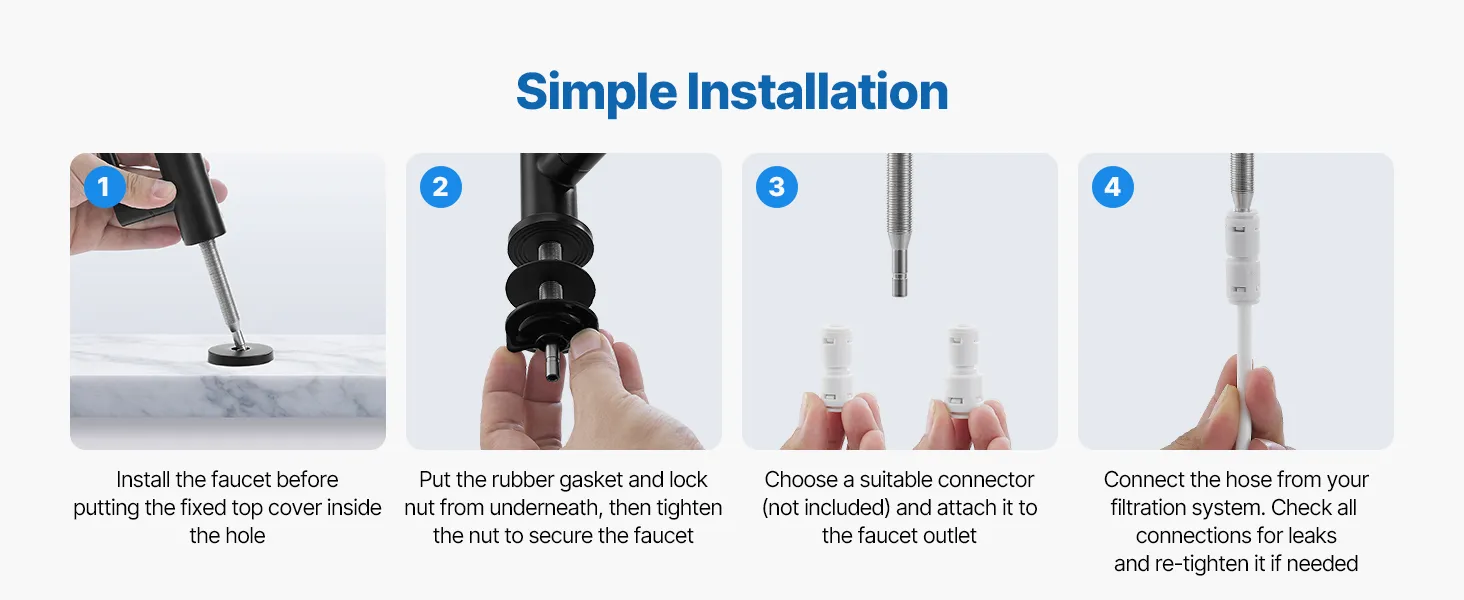 Simple Installation

1

Install the faucet before putting the fixed top cover inside the hole

2

Put the rubber gasket and lock nut from underneath, then tighten the nut to secure the faucet

3

Choose a suitable connector (not included) and attach it to the faucet outlet

4

Connect the hose from your filtration system. Check all connections for leaks and re-tighten it if needed