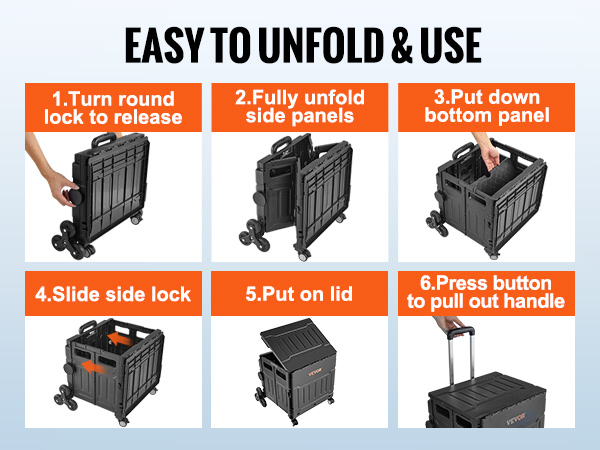 EASY TO UNFOLD & USE

1.Turn round lock to release

2.Fully unfold side panels

3.Put down bottom panel

4.Slide side lock

5.Put on lid

VEVOR

6.Press button to pull out handle

VEVOR