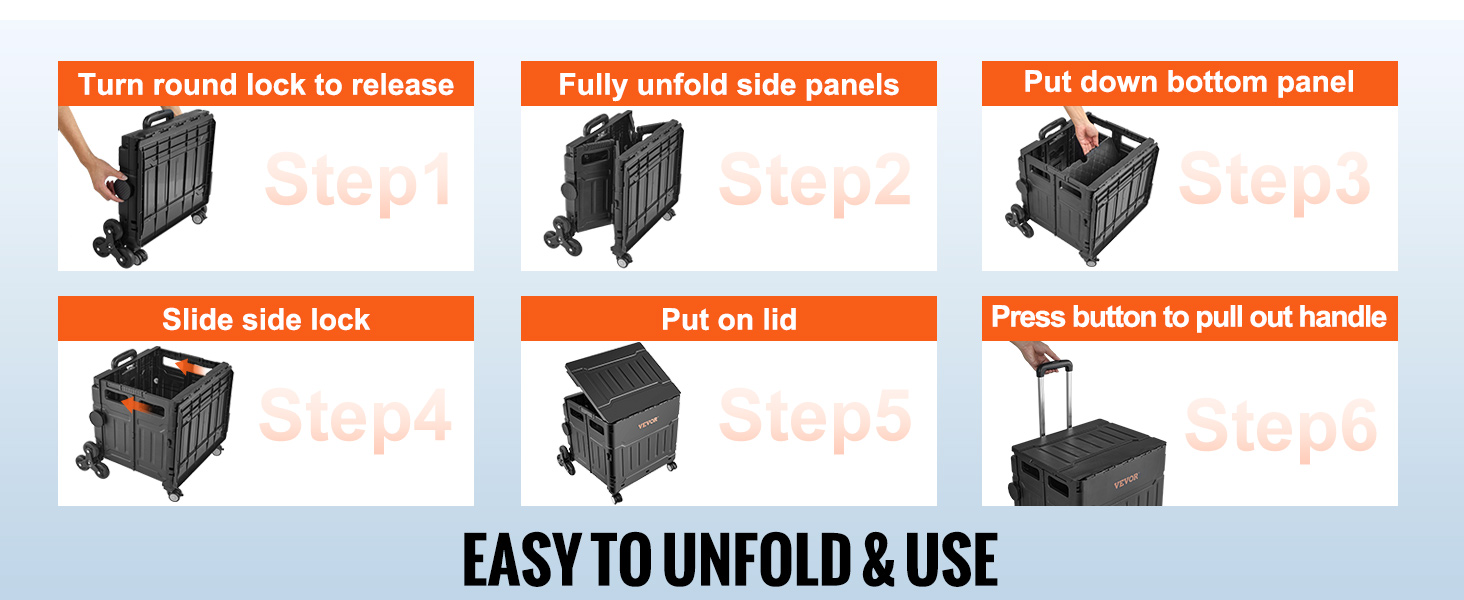 Turn round lock to release

Step1

Fully unfold side panels

Step2

Put down bottom panel

Step3

Slide side lock

Step4

Put on lid

VEVOR

Step5

Press button to pull out handle

VEVOR

Step6

EASY TO UNFOLD & USE