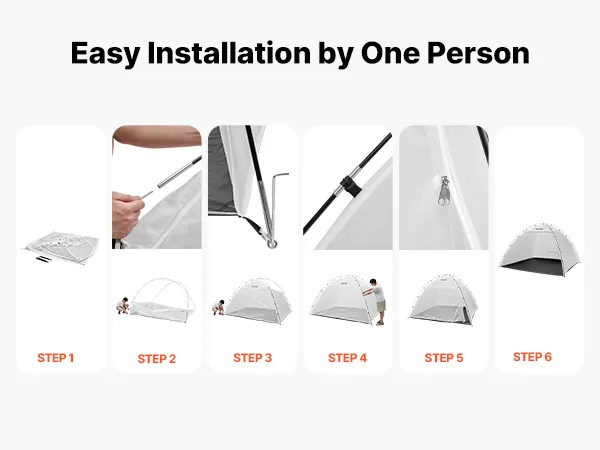 Easy Installation by One Person

STEP 1

STEP 2

STEP 3

STEP 4

STEP 5

STEP 6