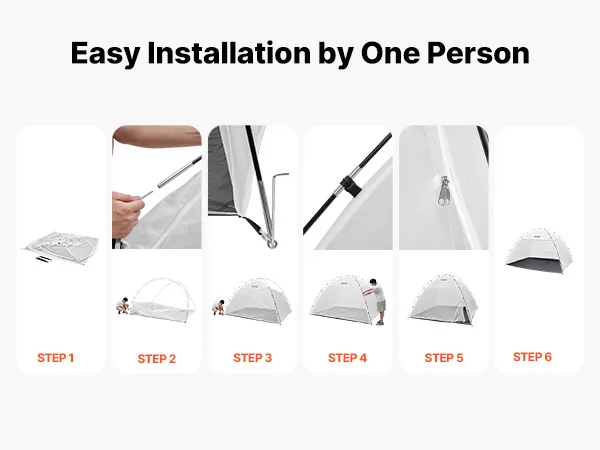 Easy Installation by One Person

STEP 1

STEP 2

STEP 3

STEP 4

STEP 5

STEP 6