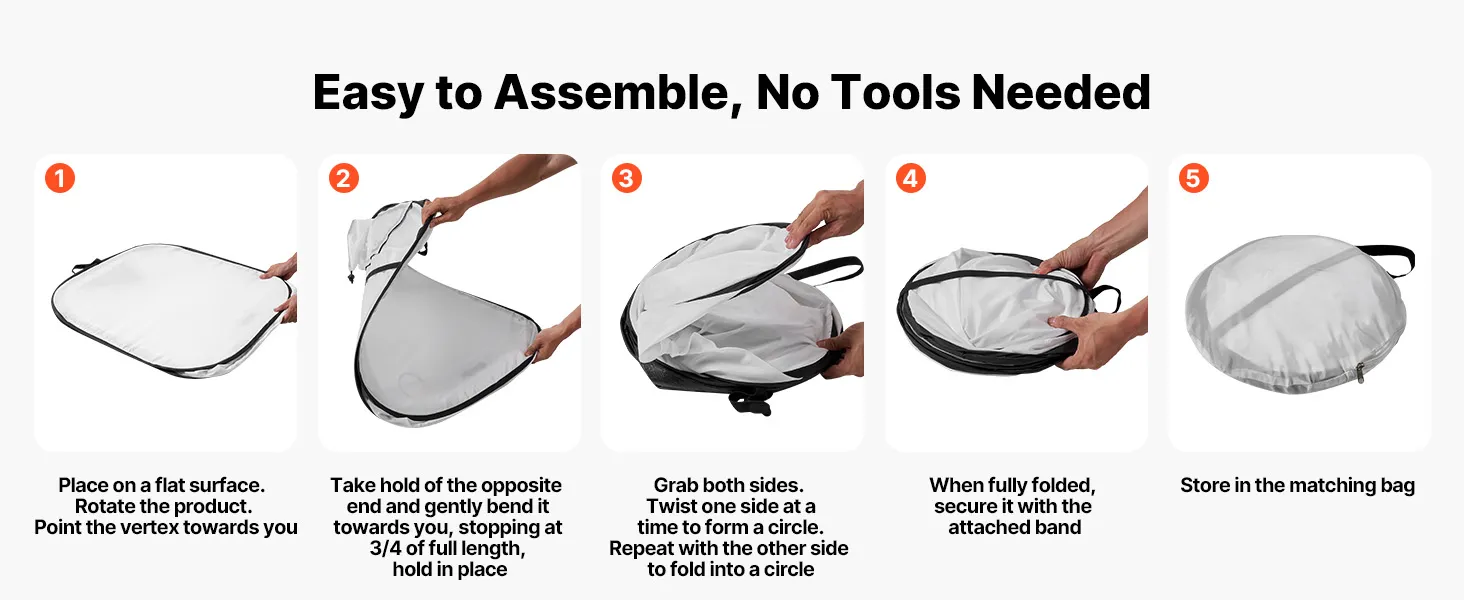 Easy to Assemble, No Tools Needed

1

Place on a flat surface. Rotate the product. Point the vertex towards you

2

Take hold of the opposite end and gently bend it towards you, stopping at 3/4 of full length, hold in place

3

Grab both sides. Twist one side at a time to form a circle. Repeat with the other side to fold into a circle

4

When fully folded, secure it with the attached band

5

Store in the matching bag