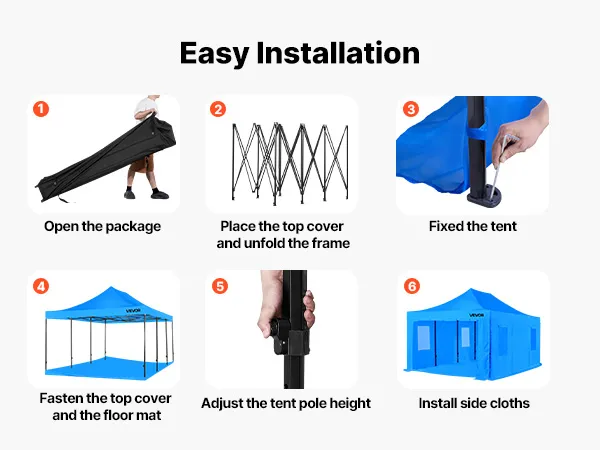 Easy Installation

1
Open the package

2
Place the top cover and unfold the frame

3
Fixed the tent

4
VEVOR
Fasten the top cover and the floor mat

5
Adjust the tent pole height

6
VEVOR
Install side cloths