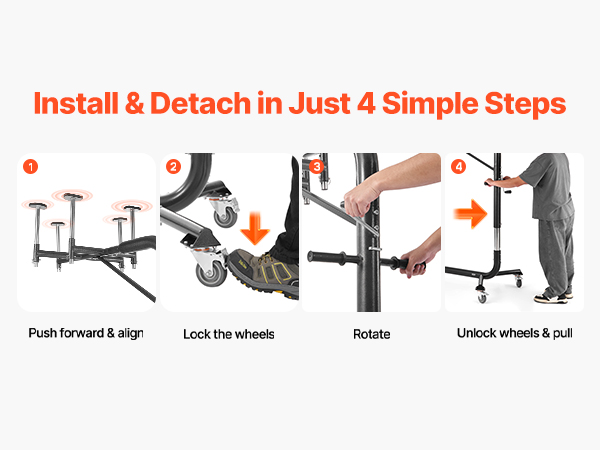 Install & Detach in Just 4 Simple Steps

1

Push forward & align

2

Lock the wheels

3

Rotate

4

Unlock wheels & pull