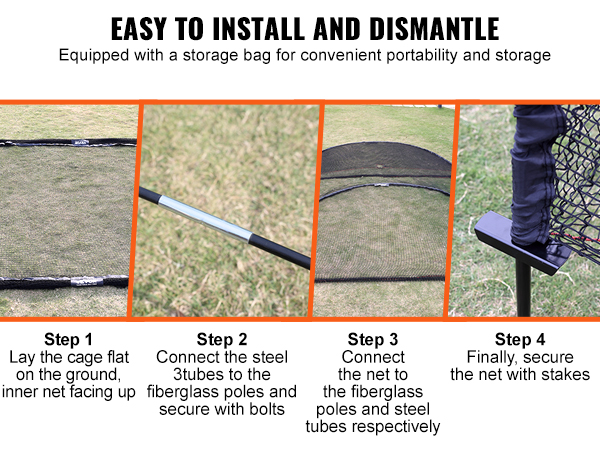 EASY TO INSTALL AND DISMANTLE
Equipped with a storage bag for convenient portability and storage

Step 1
Lay the cage flat on the ground, inner net facing up

Step 2
Connect the steel 3tubes to the fiberglass poles and secure with bolts

Step 3
Connect the net to the fiberglass poles and steel tubes respectively

Step 4
Finally, secure the net with stakes