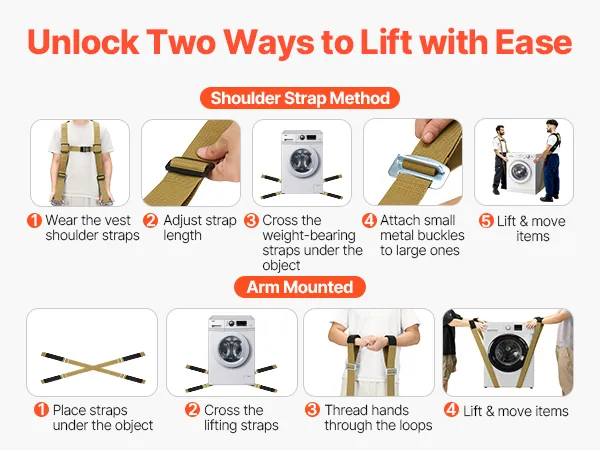 Unlock Two Ways to Lift with Ease

Shoulder Strap Method

1 Wear the vest shoulder straps

2 Adjust strap length

3 Cross the weight-bearing straps under the object

4 Attach small metal buckles to large ones

5 Lift & move items

Arm Mounted

1 Place straps under the object

2 Cross the lifting straps

3 Thread hands through the loops

4 Lift & move items