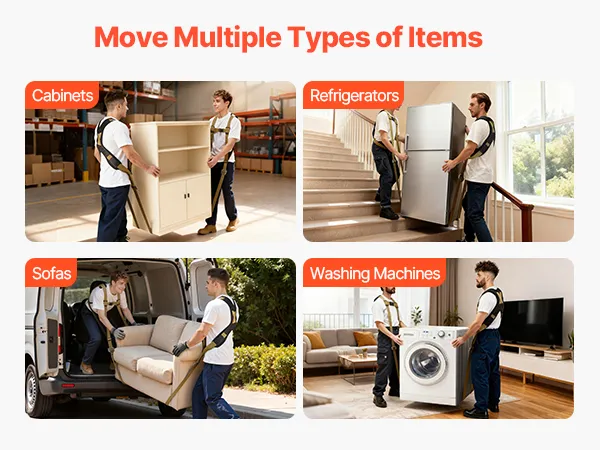 Move Multiple Types of Items

Cabinets

Refrigerators

Sofas

Washing Machines