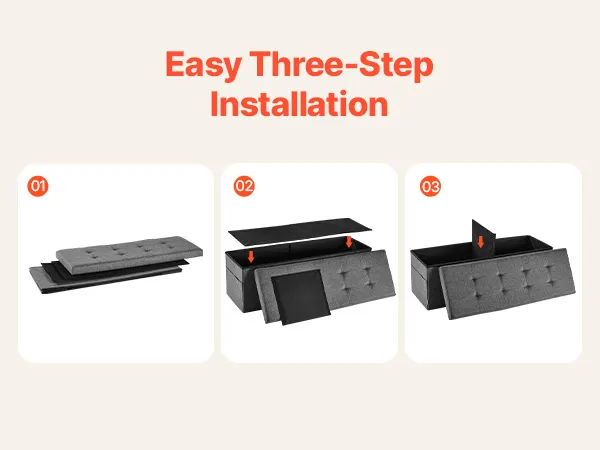 Easy Three-Step Installation

01

02

03