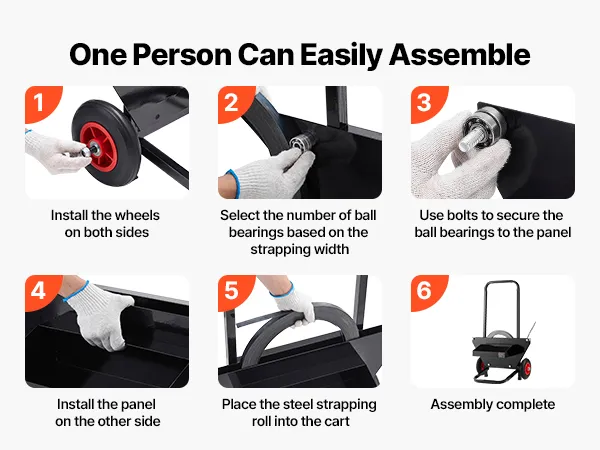 One Person Can Easily Assemble

1
Install the wheels on both sides

2
Select the number of ball bearings based on the strapping width

3
Use bolts to secure the ball bearings to the panel

4
Install the panel on the other side

5
Place the steel strapping roll into the cart

6
Assembly complete