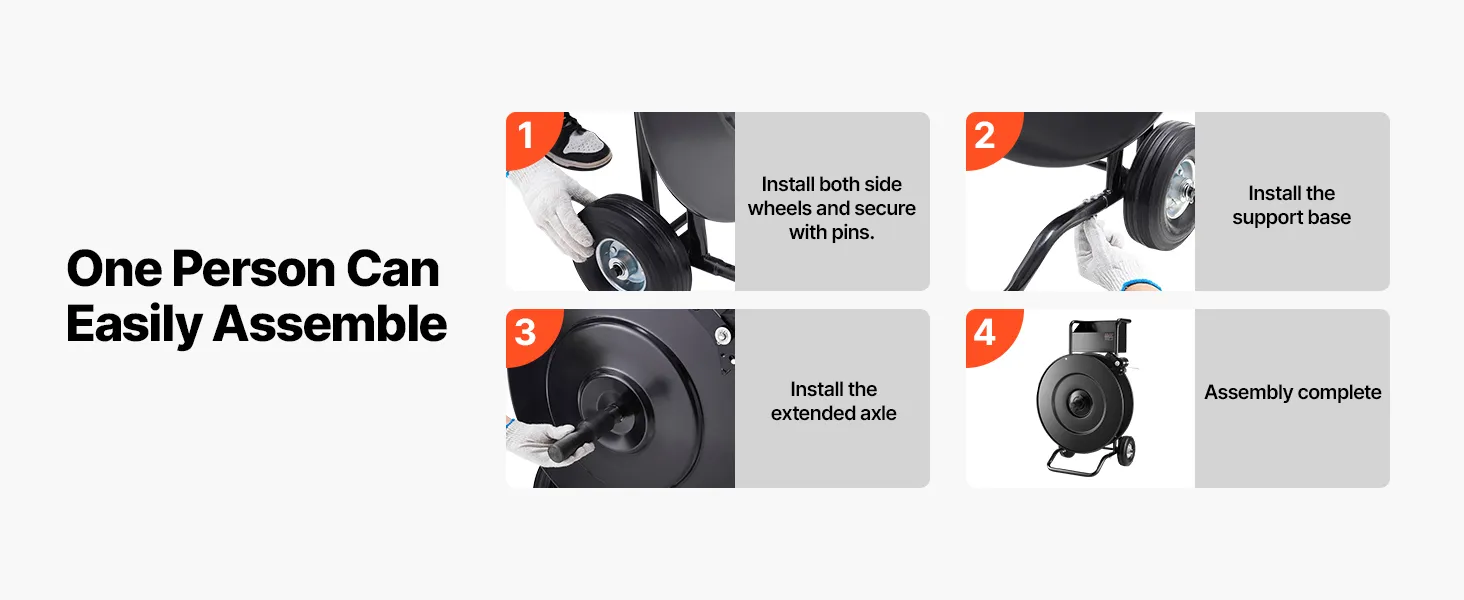 One Person Can Easily Assemble

1

Install both side wheels and secure with pins.

2

Install the support base

3

Install the extended axle

4

Assembly complete