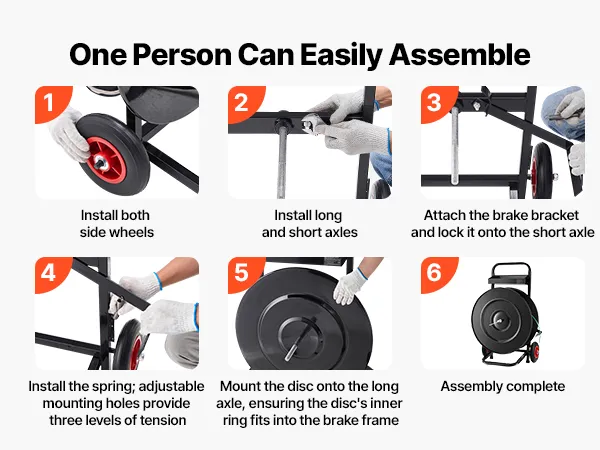 One Person Can Easily Assemble

1
Install both side wheels

2
Install long and short axles

3
Attach the brake bracket and lock it onto the short axle

4
Install the spring; adjustable mounting holes provide three levels of tension

5
Mount the disc onto the long axle, ensuring the disc's inner ring fits into the brake frame

6
Assembly complete