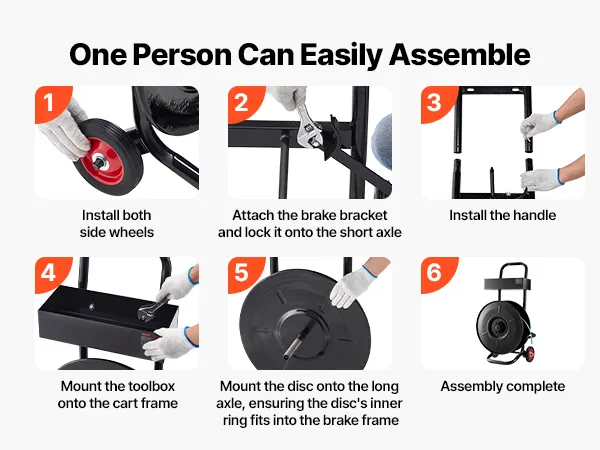 One Person Can Easily Assemble

1

Install both side wheels

2

Attach the brake bracket and lock it onto the short axle

3

Install the handle

4

Mount the toolbox onto the cart frame

5

Mount the disc onto the long axle, ensuring the disc's inner ring fits into the brake frame

6

Assembly complete