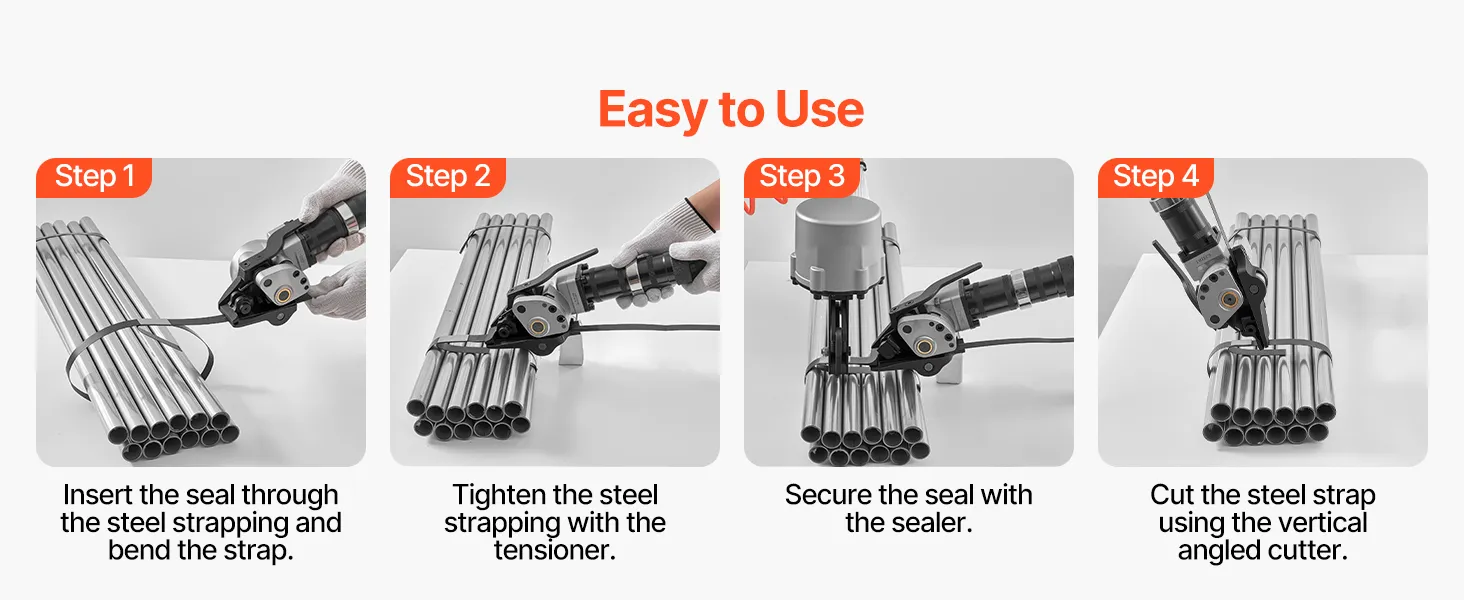 Easy to Use

Step 1

Insert the seal through the steel strapping and bend the strap.

Step 2

Tighten the steel strapping with the tensioner.

Step 3

Secure the seal with the sealer.

Step 4

Cut the steel strap using the vertical angled cutter.