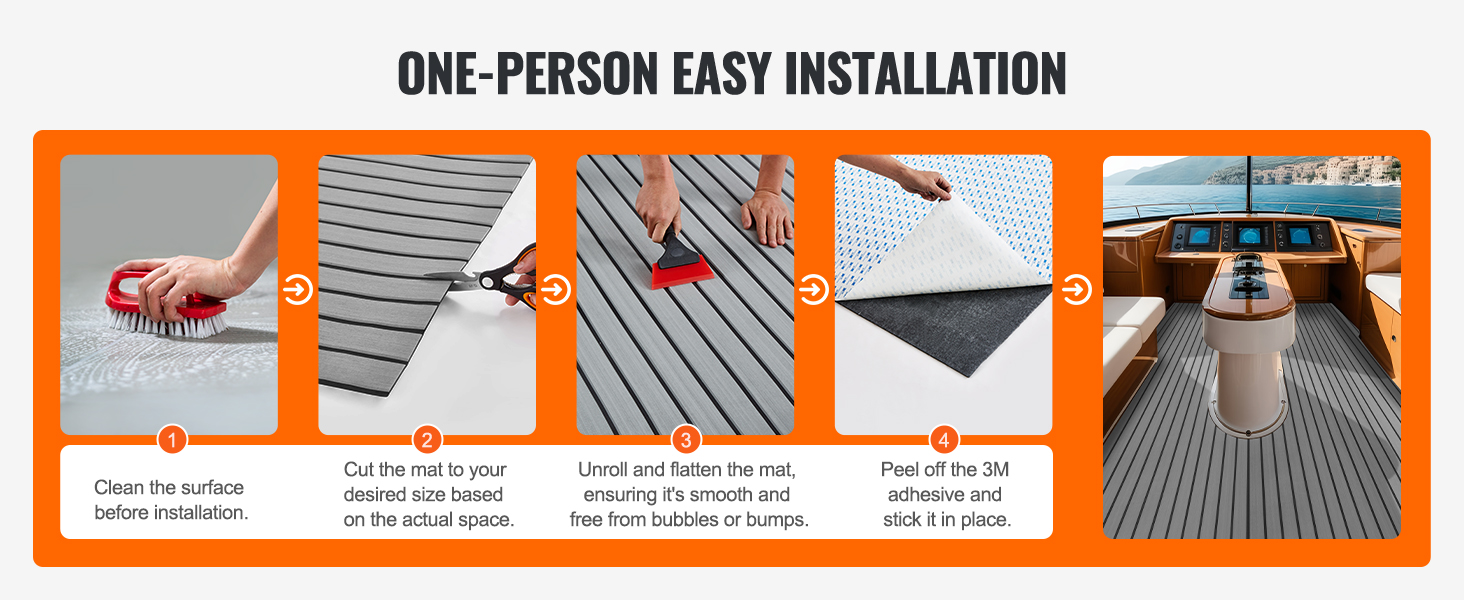 ONE-PERSON EASY INSTALLATION

1
Clean the surface before installation.

2
Cut the mat to your desired size based on the actual space.

3
Unroll and flatten the mat, ensuring it's smooth and free from bubbles or bumps.

4
Peel off the 3M adhesive and stick it in place.