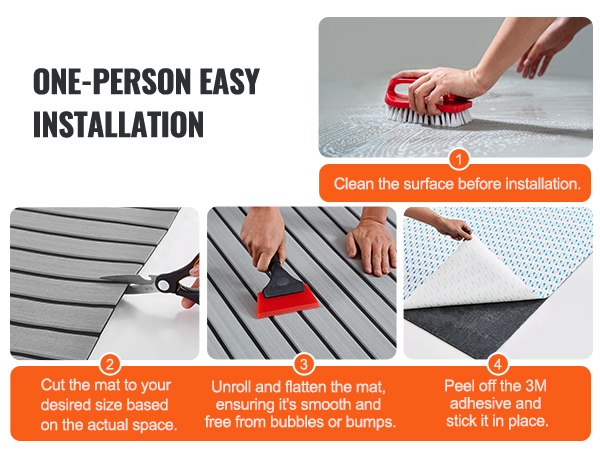 ONE-PERSON EASY INSTALLATION

1
Clean the surface before installation.

2
Cut the mat to your desired size based on the actual space.

3
Unroll and flatten the mat, ensuring it's smooth and free from bubbles or bumps.

4
Peel off the 3M adhesive and stick it in place.