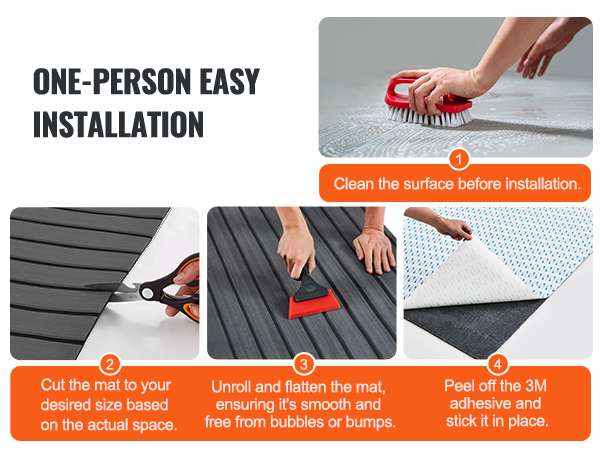 ONE-PERSON EASY INSTALLATION

1
Clean the surface before installation.

2
Cut the mat to your desired size based on the actual space.

3
Unroll and flatten the mat, ensuring it's smooth and free from bubbles or bumps.

4
Peel off the 3M adhesive and stick it in place.