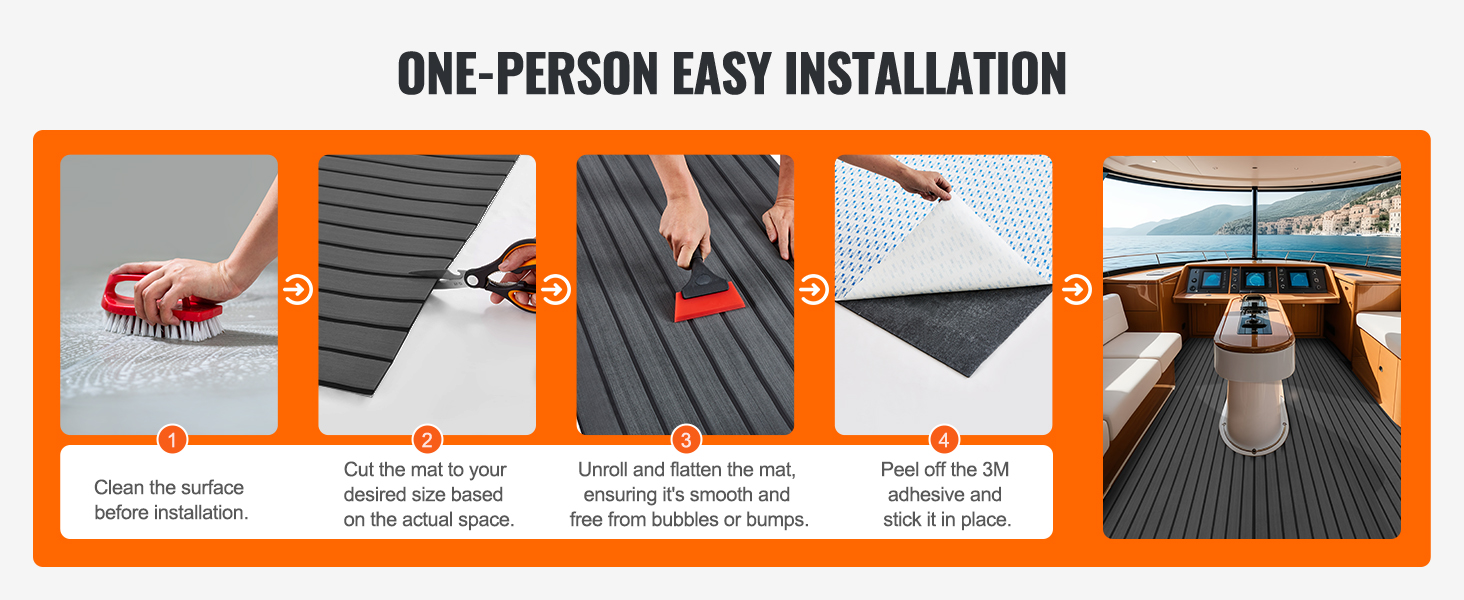 ONE-PERSON EASY INSTALLATION

1
Clean the surface before installation.

2
Cut the mat to your desired size based on the actual space.

3
Unroll and flatten the mat, ensuring it's smooth and free from bubbles or bumps.

4
Peel off the 3M adhesive and stick it in place.