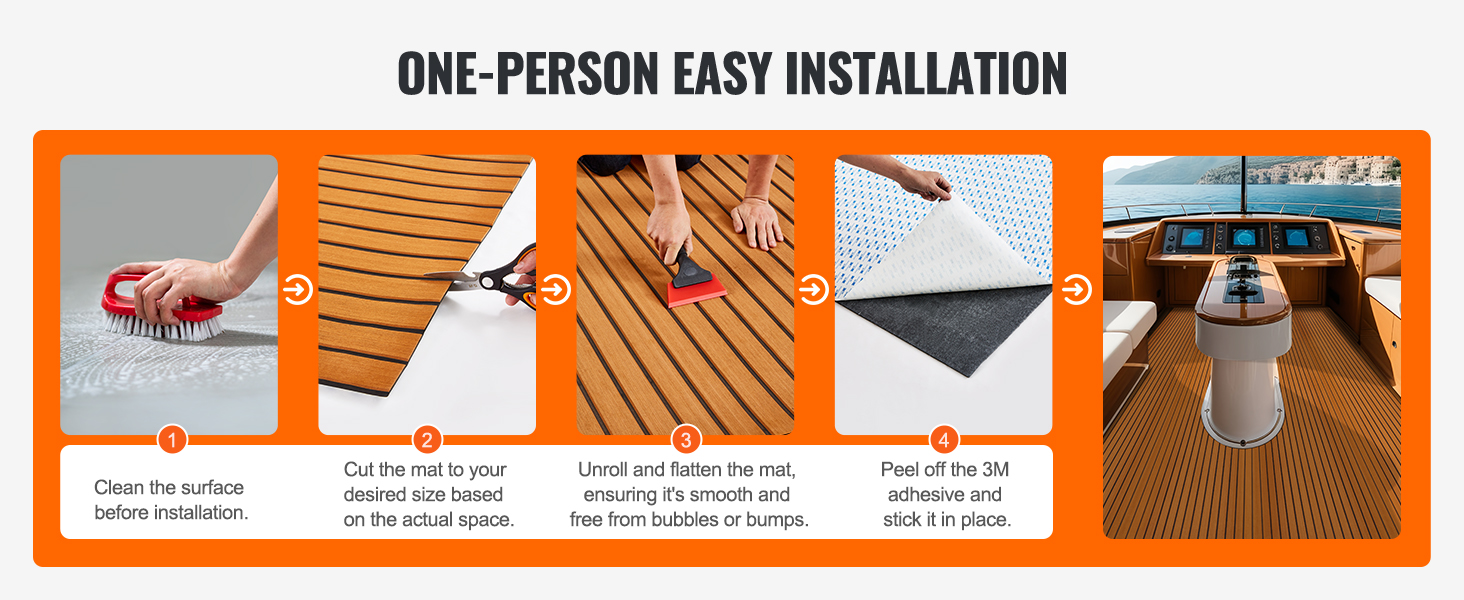 ONE-PERSON EASY INSTALLATION

1
Clean the surface before installation.

2
Cut the mat to your desired size based on the actual space.

3
Unroll and flatten the mat, ensuring it's smooth and free from bubbles or bumps.

4
Peel off the 3M adhesive and stick it in place.