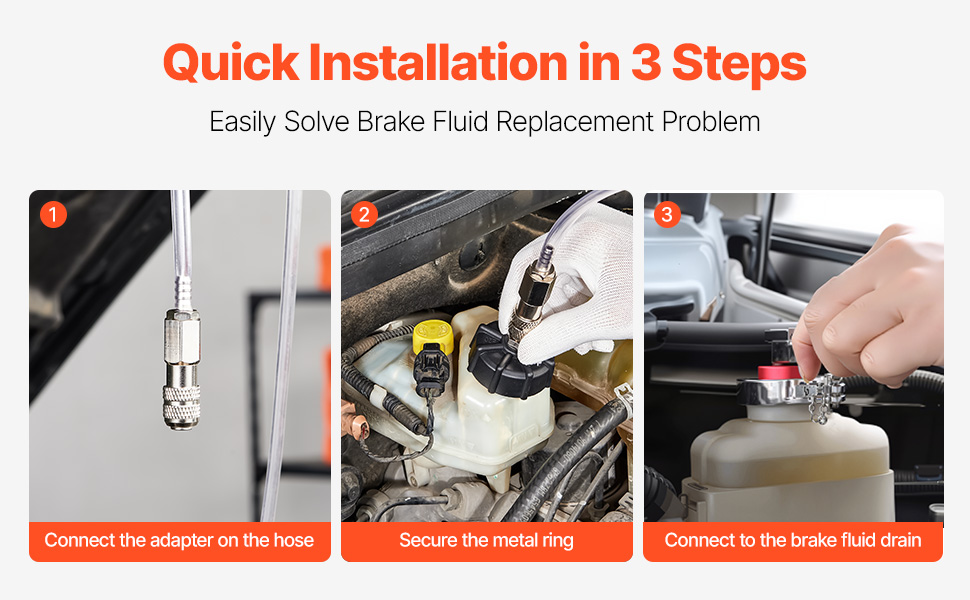 Quick Installation in 3 Steps

Easily Solve Brake Fluid Replacement Problem

1
Connect the adapter on the hose

2
Secure the metal ring

3
Connect to the brake fluid drain