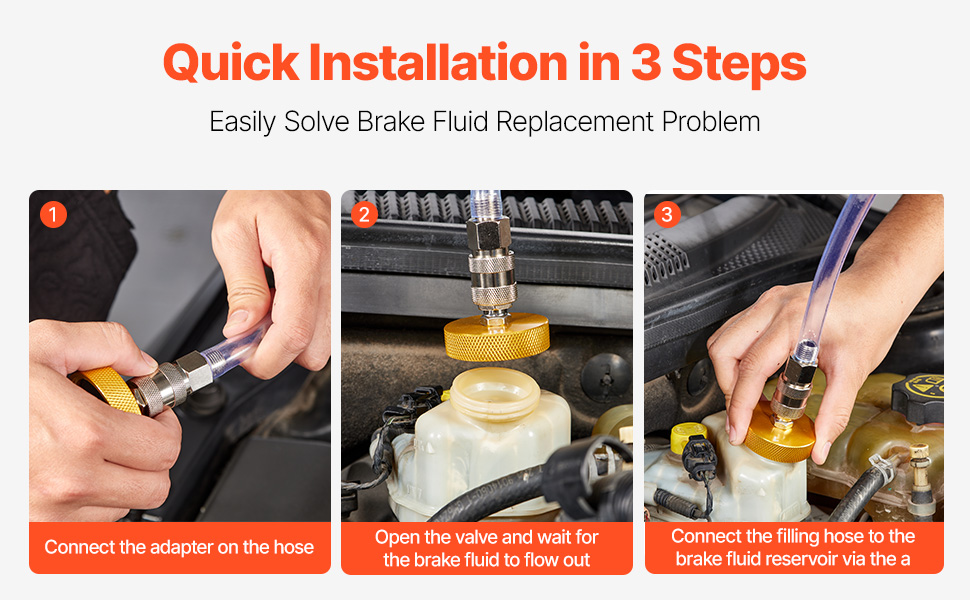 Quick Installation in 3 Steps

Easily Solve Brake Fluid Replacement Problem

1

Connect the adapter on the hose

2

Open the valve and wait for the brake fluid to flow out

3

Connect the filling hose to the brake fluid reservoir via the a