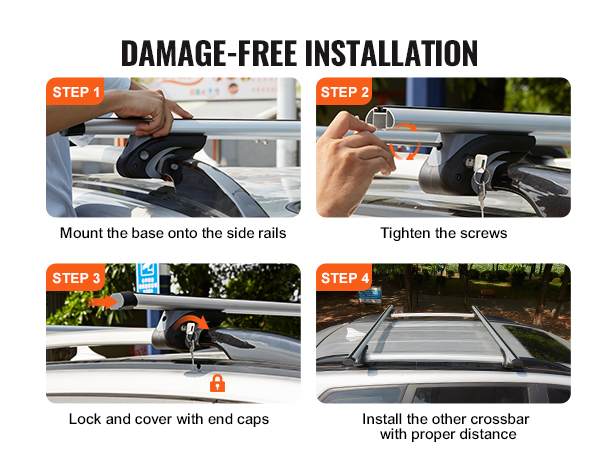 DAMAGE-FREE INSTALLATION

STEP 1

Mount the base onto the side rails

STEP 2

Tighten the screws

STEP 3

Lock and cover with end caps

STEP 4

Install the other crossbar with proper distance