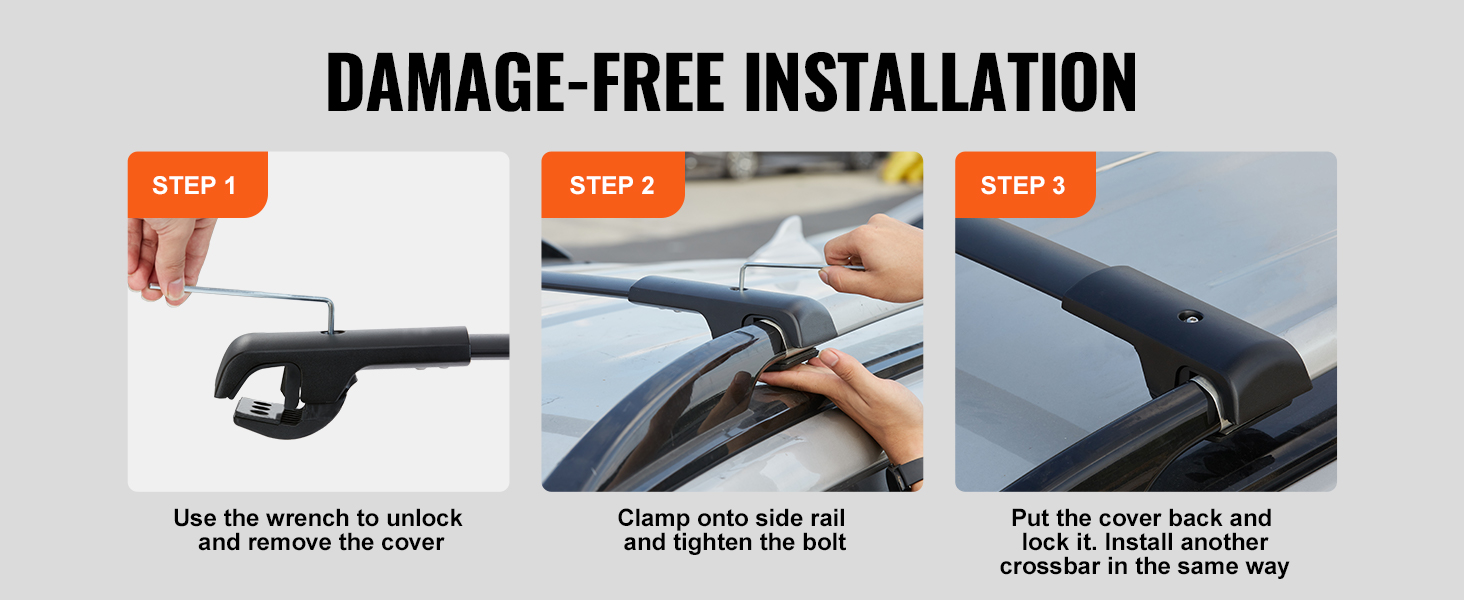 DAMAGE-FREE INSTALLATION

STEP 1

Use the wrench to unlock and remove the cover

STEP 2

Clamp onto side rail and tighten the bolt

STEP 3

Put the cover back and lock it. Install another crossbar in the same way