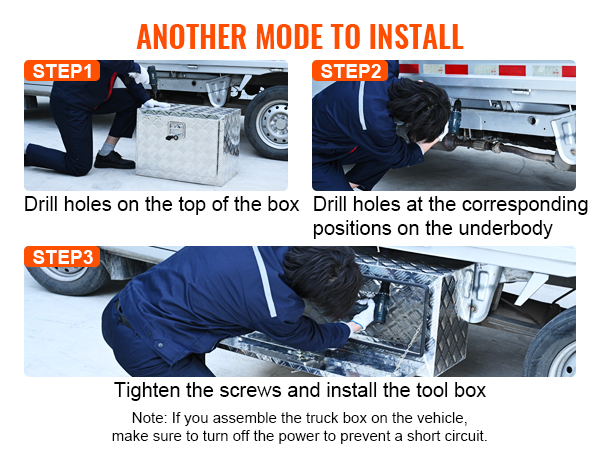 ANOTHER MODE TO INSTALL

STEP1

Drill holes on the top of the box

STEP2

Drill holes at the corresponding positions on the underbody

STEP3

Tighten the screws and install the tool box

Note: If you assemble the truck box on the vehicle, make sure to turn off the power to prevent a short circuit.