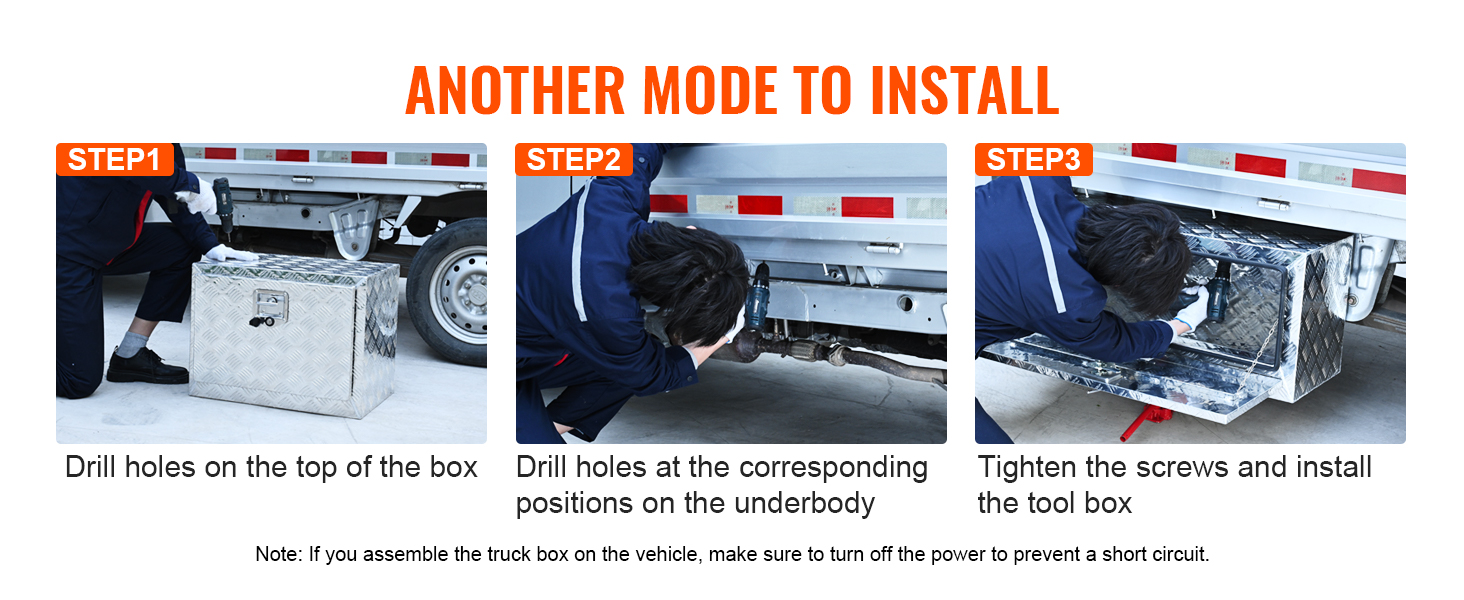 ANOTHER MODE TO INSTALL

STEP1

Drill holes on the top of the box

STEP2

Drill holes at the corresponding positions on the underbody

STEP3

Tighten the screws and install the tool box

Note: If you assemble the truck box on the vehicle, make sure to turn off the power to prevent a short circuit.