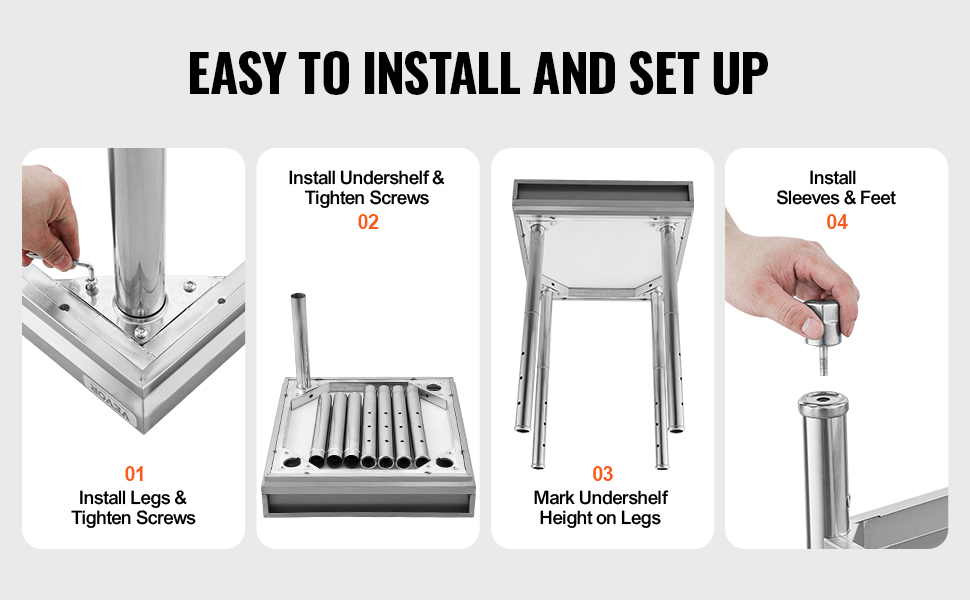 EASY TO INSTALL AND SET UP

01
Install Legs & Tighten Screws

Install Undershelf & Tighten Screws
02

03
Mark Undershelf Height on Legs

Install Sleeves & Feet
04